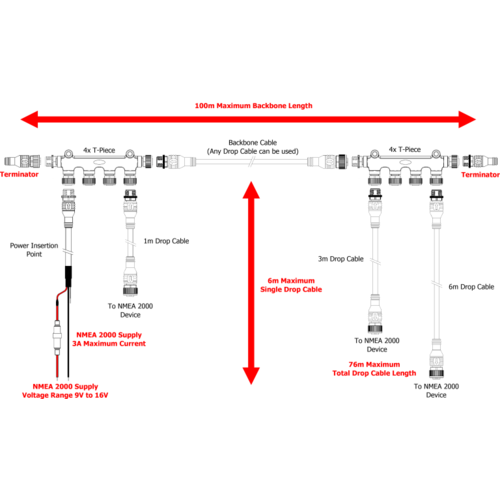 100m Maximum Backbone Length

4x T-Piece

Backbone Cable
(Any Drop Cable can be used)

4x T-Piece

Terminator

Terminator

Power Insertion Point

1m Drop Cable

To NMEA 2000 Device

NMEA 2000 Supply
3A Maximum Current

NMEA 2000 Supply
Voltage Range 9V to 16V

6m Maximum
Single Drop Cable

3m Drop Cable

6m Drop Cable

To NMEA 2000 Device

76m Maximum
Total Drop Cable Length

To NMEA 2000 Device