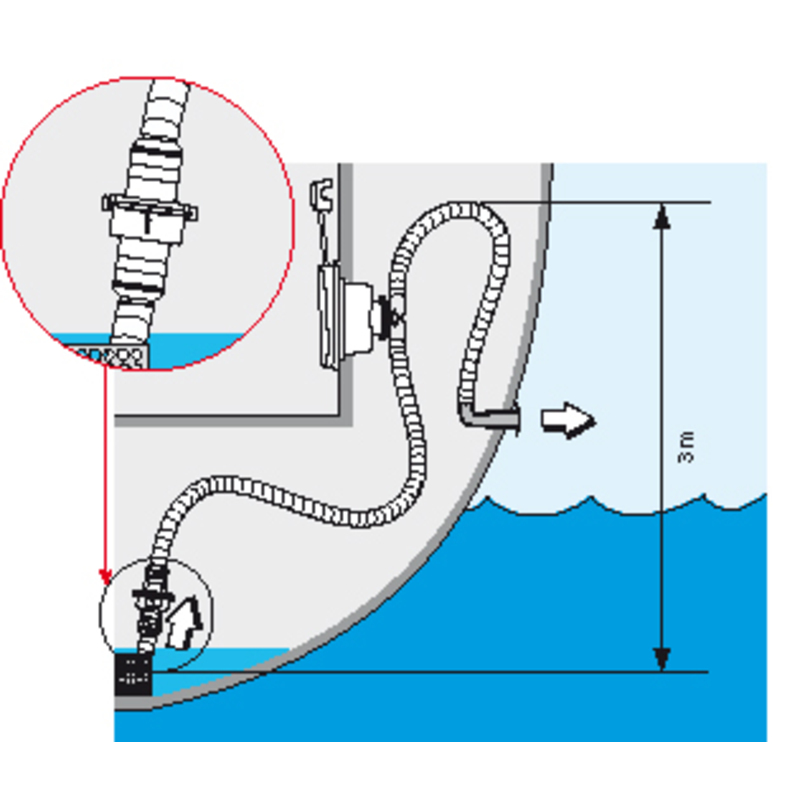 3 m